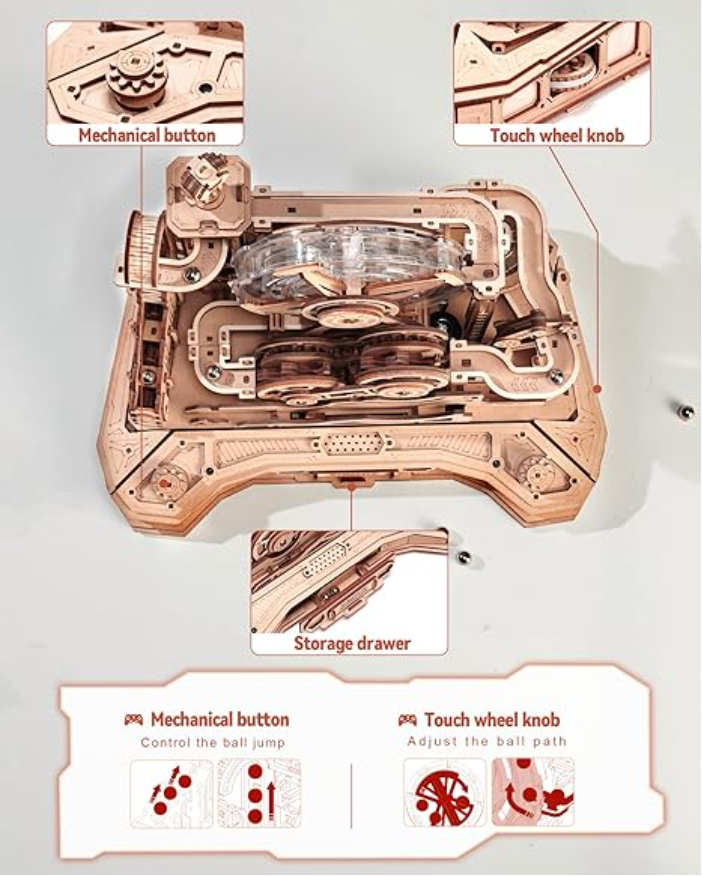 Mechanical button

Touch wheel knob

Storage drawer

Mechanical button
Control the ball jump

Touch wheel knob
Adjust the ball path